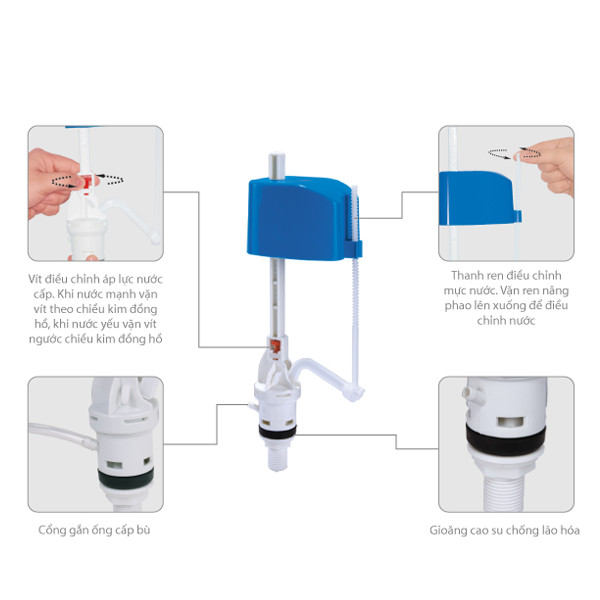 Vít điều chỉnh áp lực nước cấp. Khi nước mạnh vặn vít theo chiều kim đồng hồ, khi nước yếu vặn vít ngược chiều kim đồng hồ

Thanh ren điều chỉnh mực nước. Vặn ren nâng phao lên xuống để điều chỉnh nước

Cổng gắn ống cấp bù

Gioăng cao su chống lão hóa