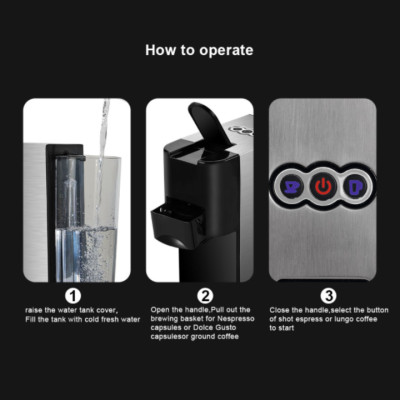 How to operate

1
raise the water tank cover,
Fill the tank with cold fresh water

2
Open the handle,Pull out the brewing basket for Nespresso capsules or Dolce Gusto capsulesor ground coffee

3
Close the handle,select the button of shot espress or lungo coffee to start