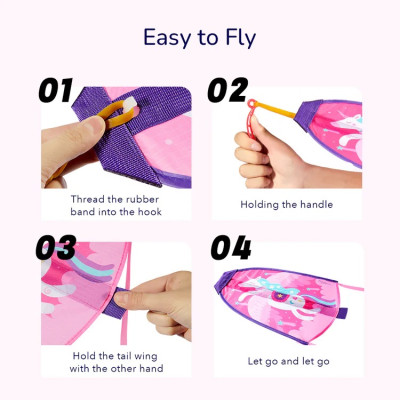 Easy to Fly

01

Thread the rubber band into the hook

02

Holding the handle

03

Hold the tail wing with the other hand

04

Let go and let go