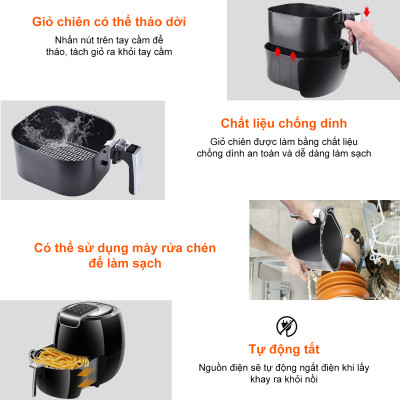 Giỏ chiên có thể tháo dời

Nhấn nút trên tay cầm để tháo, tách giỏ ra khỏi tay cầm

Chất liệu chống dính

Giỏ chiên được làm bằng chất liệu chống dính an toàn và dễ dàng làm sạch

Có thể sử dụng máy rửa chén để làm sạch

Tự động tắt

Nguồn điện sẽ tự động ngắt điện khi lấy khay ra khỏi nồi