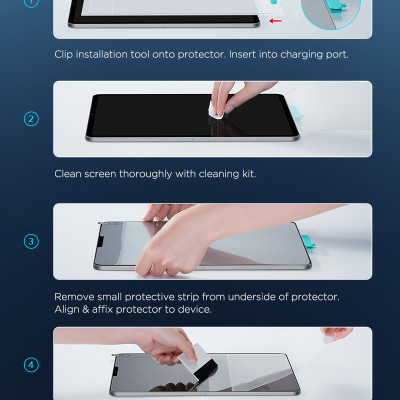 Clip installation tool onto protector. Insert into charging port.

2

Clean screen thoroughly with cleaning kit.

3

Remove small protective strip from underside of protector. Align & affix protector to device.

4