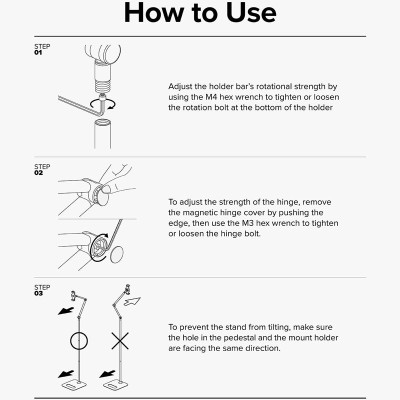 How to Use

STEP 01

Adjust the holder bar's rotational strength by using the M4 hex wrench to tighten or loosen the rotation bolt at the bottom of the holder

STEP 02

To adjust the strength of the hinge, remove the magnetic hinge cover by pushing the edge, then use the M3 hex wrench to tighten or loosen the hinge bolt.

STEP 03

To prevent the stand from tilting, make sure the hole in the pedestal and the mount holder are facing the same direction.