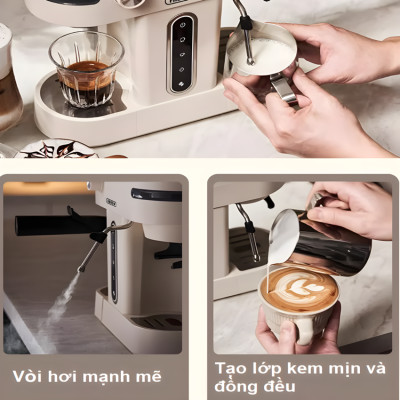 Vòi hơi mạnh mẽ

Tạo lớp kem mịn và đồng đều