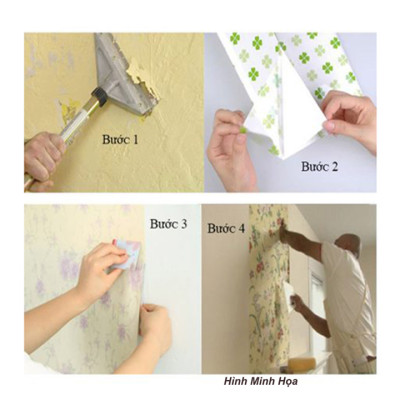 Bước 1

Bước 2

Bước 3

Bước 4

Hình Minh Họa