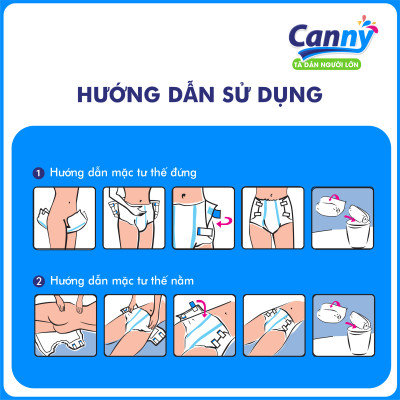 Canny
TÃ DÁN NGƯỜI LỚN

HƯỚNG DẪN SỬ DỤNG

1 Hướng dẫn mặc tư thế đứng

2 Hướng dẫn mặc tư thế nằm