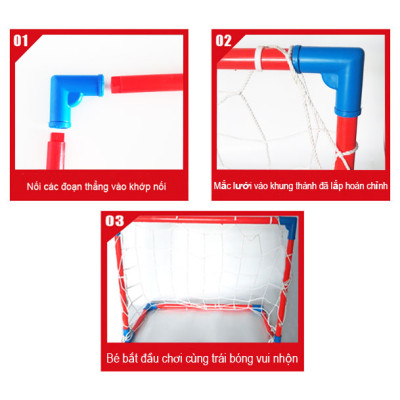 01

Nối các đoạn thẳng vào khớp nối

02

Mắc lưới vào khung thành đã lắp hoàn chỉnh

03

Bé bắt đầu chơi cùng trái bóng vui nhộn