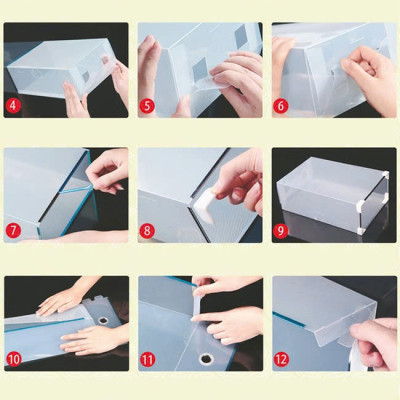 4
5
6
7
8
9
10
11
12