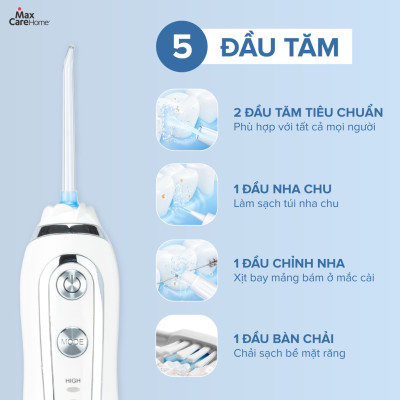 Max CareHome

5 ĐẦU TĂM

2 ĐẦU TĂM TIÊU CHUẨN
Phù hợp với tất cả mọi người

1 ĐẦU NHA CHU
Làm sạch túi nha chu

1 ĐẦU CHỈNH NHA
Xịt bay mảng bám ở mắc cài

1 ĐẦU BÀN CHẢI
Chải sạch bề mặt răng

MODE

HIGH