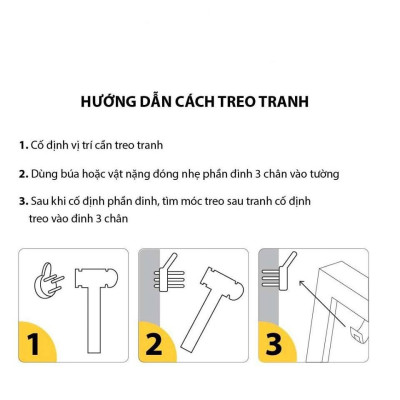 HƯỚNG DẪN CÁCH TREO TRANH

1. Cố định vị trí cần treo tranh

2. Dùng búa hoặc vật nặng đóng nhẹ phần đinh 3 chân vào tường

3. Sau khi cố định phần đinh, tìm móc treo sau tranh cố định treo vào đinh 3 chân

1

2

3