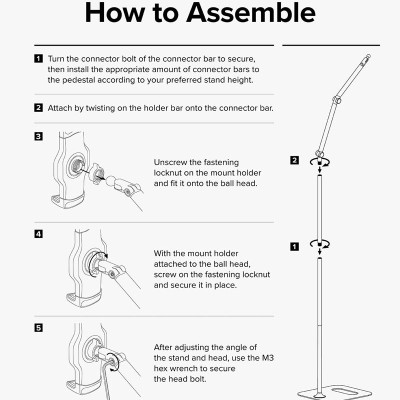 How to Assemble

1 Turn the connector bolt of the connector bar to secure, then install the appropriate amount of connector bars to the pedestal according to your preferred stand height.

2 Attach by twisting on the holder bar onto the connector bar.

3

Unscrew the fastening locknut on the mount holder and fit it onto the ball head.

4

With the mount holder attached to the ball head, screw on the fastening locknut and secure it in place.

5

After adjusting the angle of the stand and head, use the M3 hex wrench to secure the head bolt.

2

1