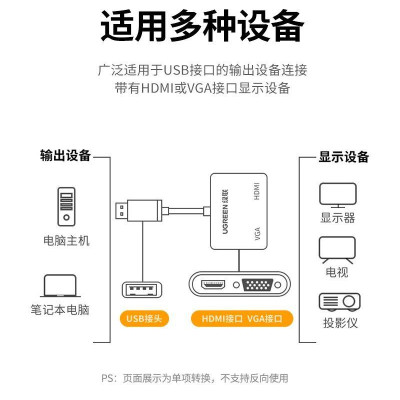 适用多种设备

广泛适用于USB接口的输出设备连接
带有HDMI或VGA接口显示设备

输出设备

电脑主机

笔记本电脑

UGREEN 绿联

HDMI

VGA

USB接头

HDMI接口 VGA接口

显示设备

显示器

电视

投影仪

PS：页面展示为单项转换，不支持反向使用