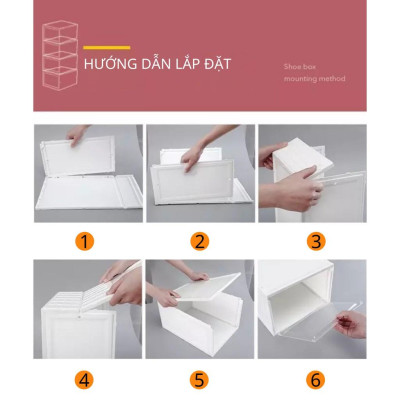 HƯỚNG DẪN LẮP ĐẶT

Shoe box
mounting method

1

2

3

4

5

6