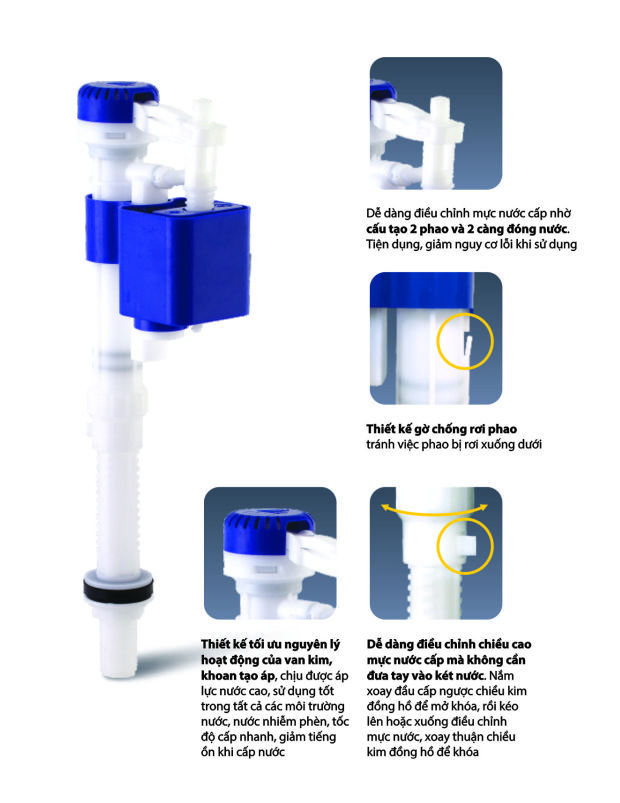 Dễ dàng điều chỉnh mực nước cấp nhờ cấu tạo 2 phao và 2 càng đóng nước. Tiện dụng, giảm nguy cơ lỗi khi sử dụng

Thiết kế gờ chống rơi phao tránh việc phao bị rơi xuống dưới

Thiết kế tối ưu nguyên lý hoạt động của van kim, khoan tạo áp, chịu được áp lực nước cao, sử dụng tốt trong tất cả các môi trường nước, nước nhiễm phèn, tốc độ cấp nhanh, giảm tiếng ồn khi cấp nước

Dễ dàng điều chỉnh chiều cao mực nước cấp mà không cần đưa tay vào két nước. Nắm xoay đầu cấp ngược chiều kim đồng hồ để mở khóa, rồi kéo lên hoặc xuống điều chỉnh mực nước, xoay thuận chiều kim đồng hồ để khóa