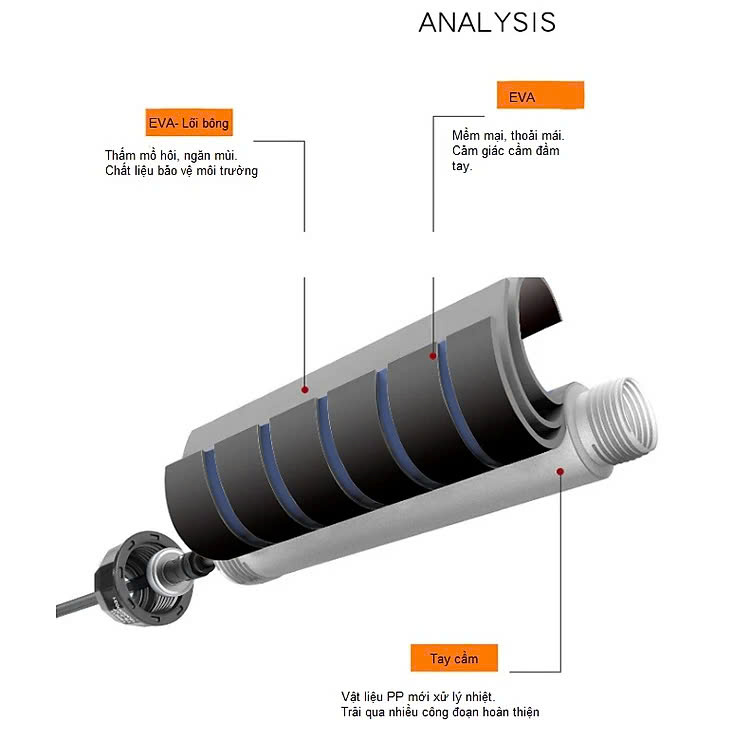 ANALYSIS

EVA- Lõi bông

Thấm mồ hôi, ngăn mùi.
Chất liệu bảo vệ môi trường

EVA

Mềm mại, thoải mái.
Cảm giác cầm đầm tay.

Tay cầm

Vật liệu PP mới xử lý nhiệt.
Trải qua nhiều công đoạn hoàn thiện