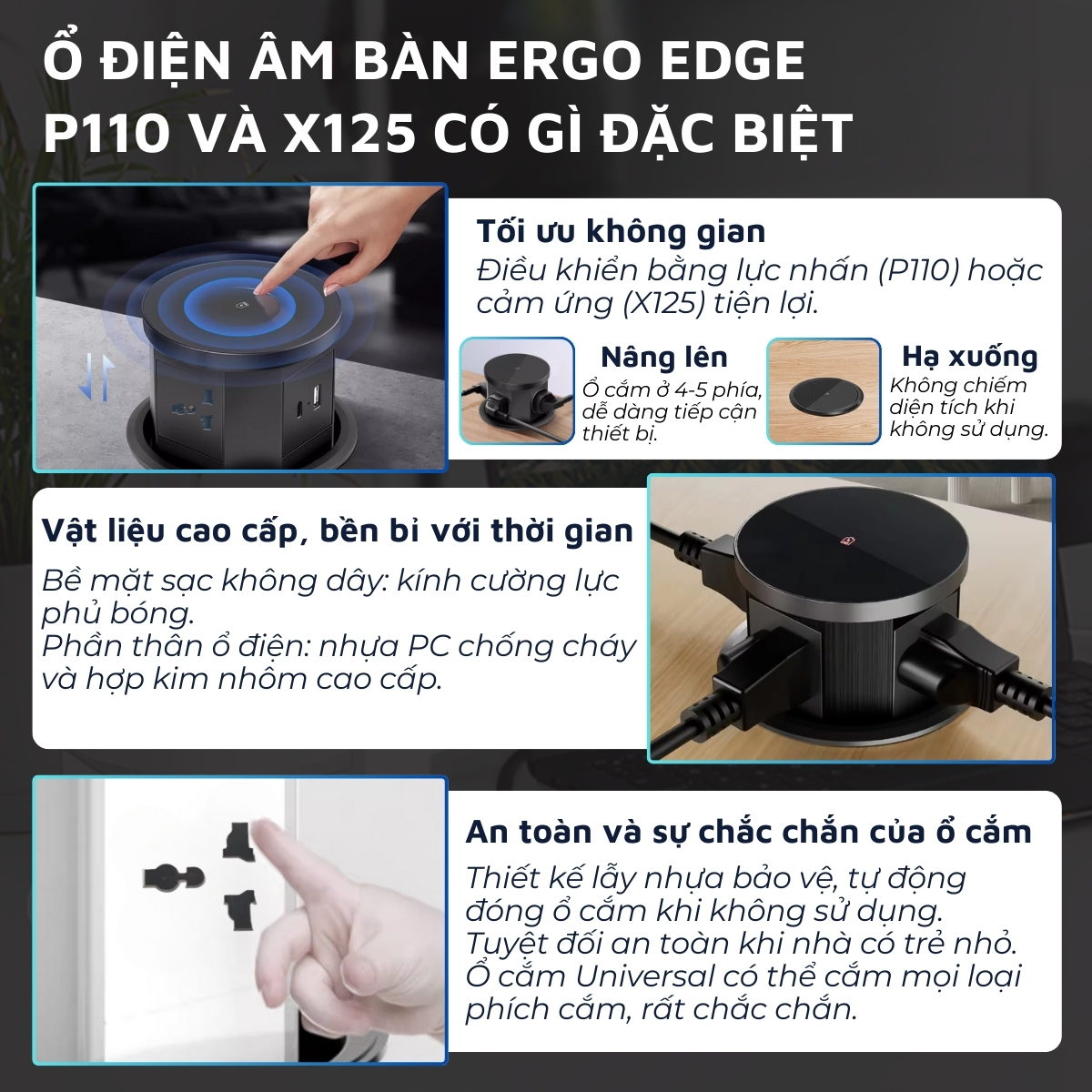 Ổ ĐIỆN ÂM BÀN ERGO EDGE P110 VÀ X125 CÓ GÌ ĐẶC BIỆT

Tối ưu không gian
Điều khiển bằng lực nhấn (P110) hoặc cảm ứng (X125) tiện lợi.

Nâng lên
Ổ cắm ở 4-5 phía, dễ dàng tiếp cận thiết bị.

Hạ xuống
Không chiếm diện tích khi không sử dụng.

Vật liệu cao cấp, bền bỉ với thời gian
Bề mặt sạc không dây: kính cường lực phủ bóng.
Phần thân ổ điện: nhựa PC chống cháy và hợp kim nhôm cao cấp.

An toàn và sự chắc chắn của ổ cắm
Thiết kế lẫy nhựa bảo vệ, tự động đóng ổ cắm khi không sử dụng.
Tuyệt đối an toàn khi nhà có trẻ nhỏ.
Ổ cắm Universal có thể cắm mọi loại phích cắm, rất chắc chắn.