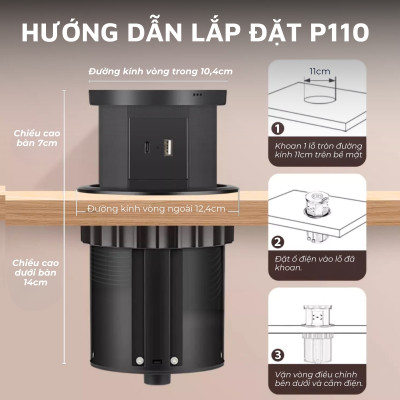 HƯỚNG DẪN LẮP ĐẶT P110

Đường kính vòng trong 10,4cm

Chiều cao bàn 7cm

Đường kính vòng ngoài 12,4cm

Chiều cao dưới bàn 14cm

11cm

1

Khoan 1 lỗ tròn đường kính 11cm trên bề mặt

2

Đặt ổ điện vào lỗ đã khoan.

3

Vặn vòng điều chỉnh bên dưới và cắm điện.