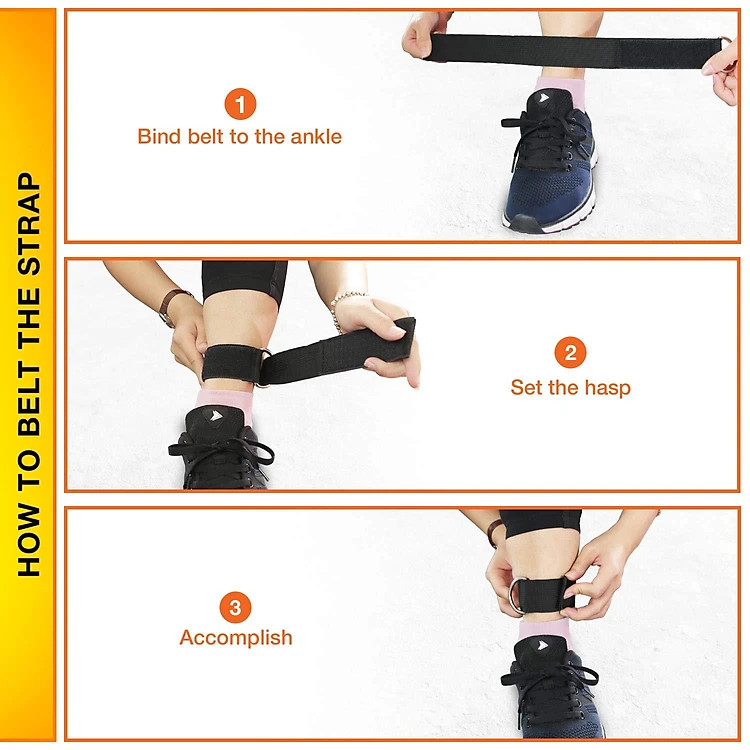 HOW TO BELT THE STRAP

1
Bind belt to the ankle

2
Set the hasp

3
Accomplish