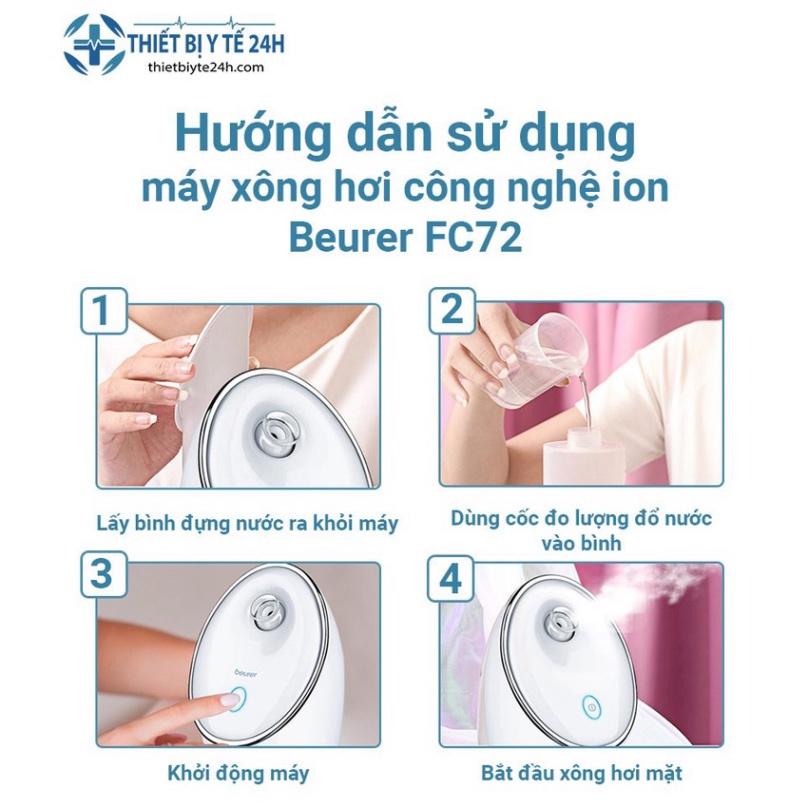 THIẾT BỊ Y TẾ 24H
thietbiyte24h.com

Hướng dẫn sử dụng
máy xông hơi công nghệ ion
Beurer FC72

1

Lấy bình đựng nước ra khỏi máy

2

Dùng cốc đo lượng đổ nước vào bình

3

beurer

Khởi động máy

4

Bắt đầu xông hơi mặt