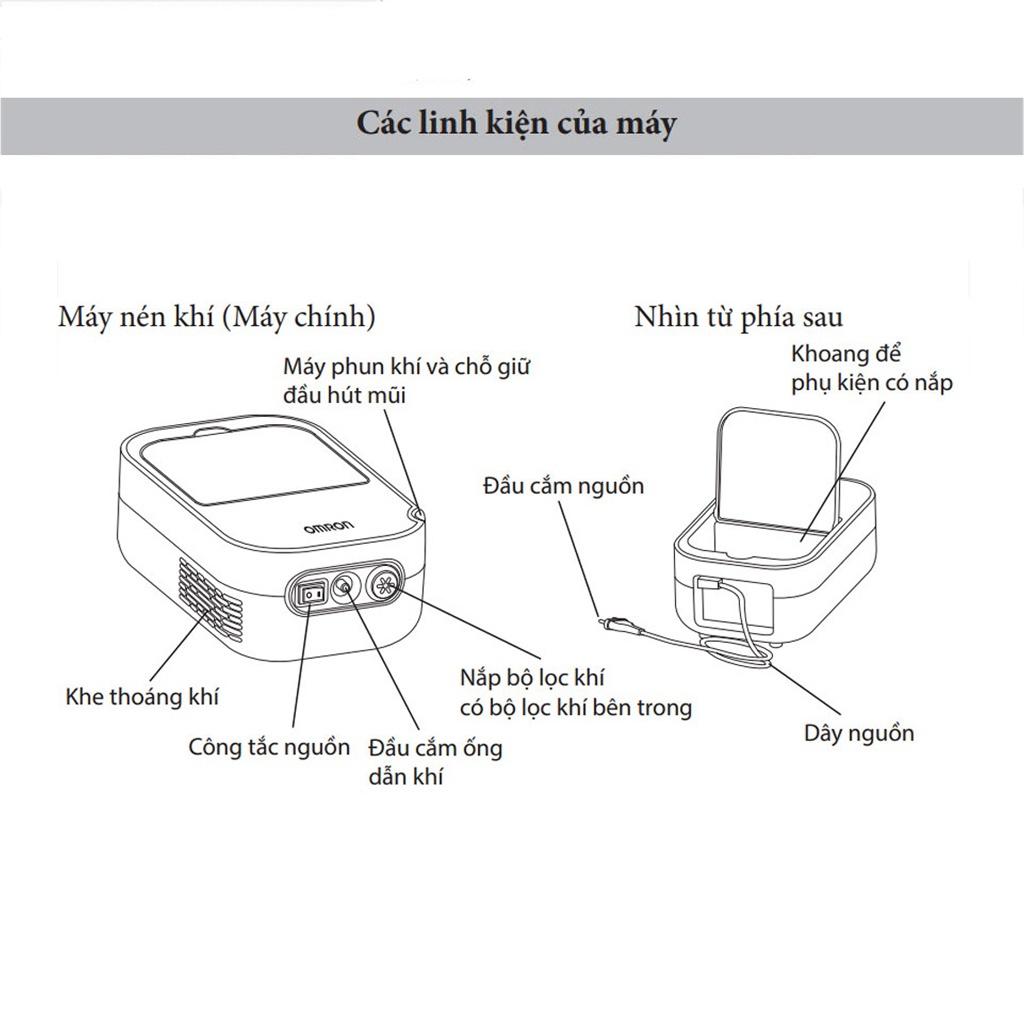 Các linh kiện của máy

Máy nén khí (Máy chính)

Máy phun khí và chỗ giữ đầu hút mũi

OMRON

Khe thoáng khí

Công tắc nguồn

Đầu cắm ống dẫn khí

Nắp bộ lọc khí có bộ lọc khí bên trong

Nhìn từ phía sau

Khoang để phụ kiện có nắp

Đầu cắm nguồn

Dây nguồn