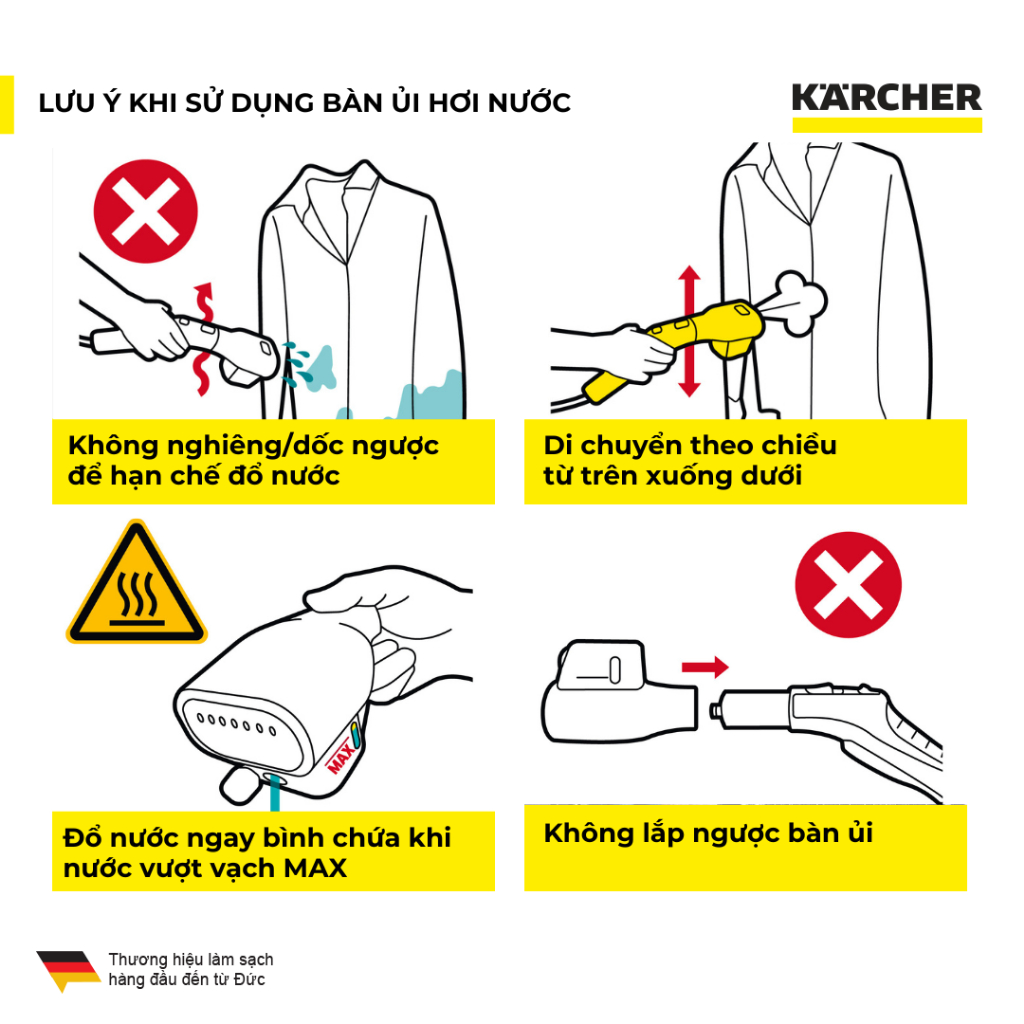 LƯU Ý KHI SỬ DỤNG BÀN ỦI HƠI NƯỚC

KÄRCHER

Không nghiêng/dốc ngược để hạn chế đổ nước

Di chuyển theo chiều từ trên xuống dưới

MAX

Đổ nước ngay bình chứa khi nước vượt vạch MAX

Không lắp ngược bàn ủi

Thương hiệu làm sạch hàng đầu đến từ Đức