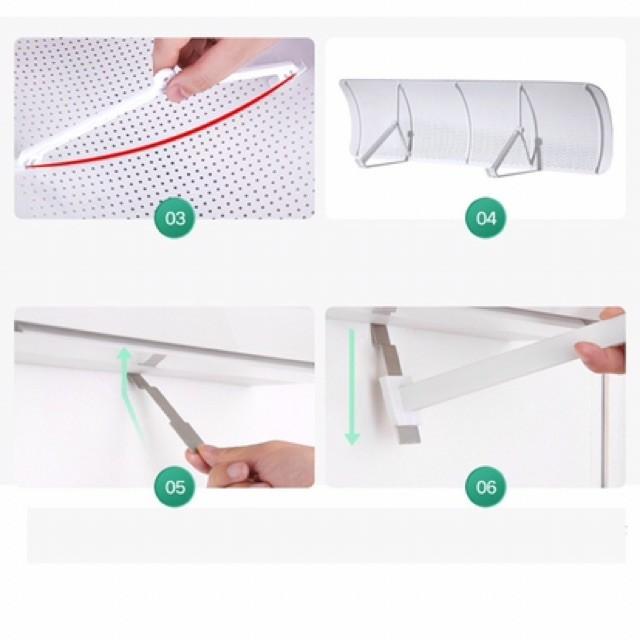 03

04

05

06