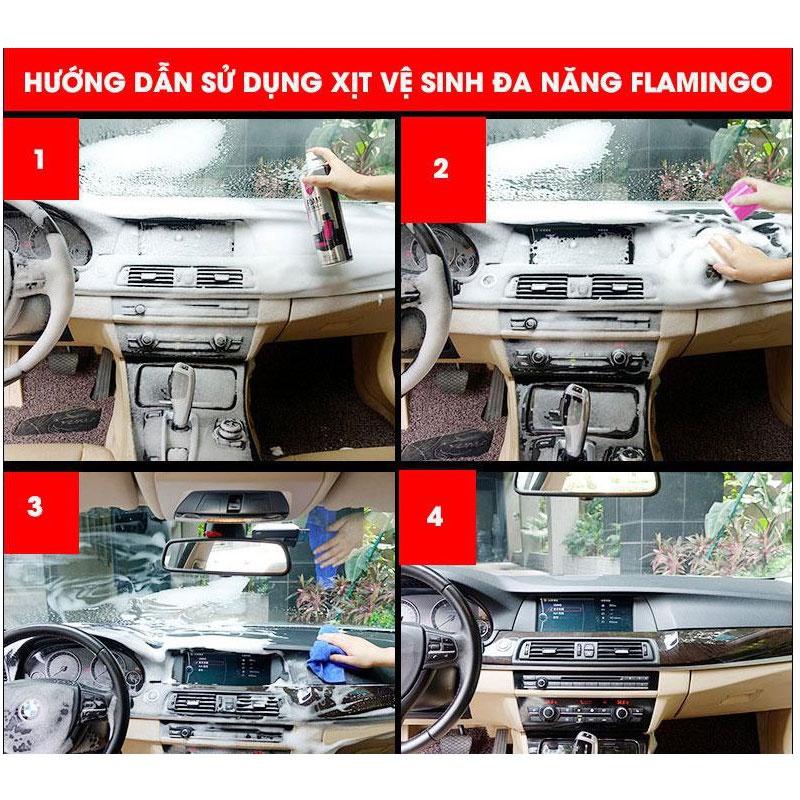 HƯỚNG DẪN SỬ DỤNG XỊT VỆ SINH ĐA NĂNG FLAMINGO

1

2

3

4