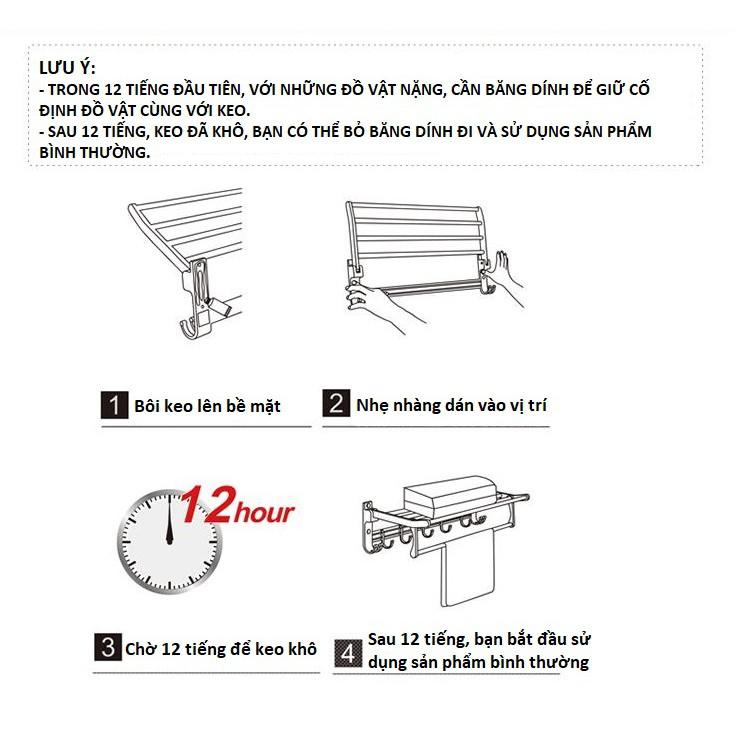 LƯU Ý:
- TRONG 12 TIẾNG ĐẦU TIÊN, VỚI NHỮNG ĐỒ VẬT NẶNG, CẦN BĂNG DÍNH ĐỂ GIỮ CỐ ĐỊNH ĐỒ VẬT CÙNG VỚI KEO.
- SAU 12 TIẾNG, KEO ĐÃ KHÔ, BẠN CÓ THỂ BỎ BĂNG DÍNH ĐI VÀ SỬ DỤNG SẢN PHẨM BÌNH THƯỜNG.

1 Bôi keo lên bề mặt

2 Nhẹ nhàng dán vào vị trí

12hour

3 Chờ 12 tiếng để keo khô

4 Sau 12 tiếng, bạn bắt đầu sử dụng sản phẩm bình thường