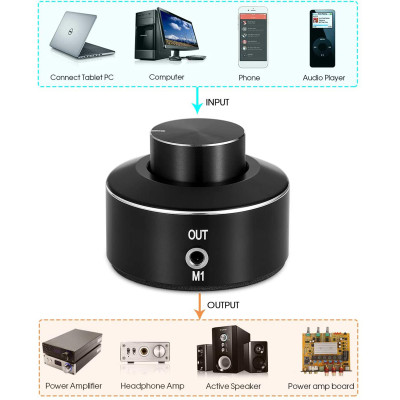 Connect Tablet PC
Computer
Phone
Audio Player

INPUT

OUT
M1

OUTPUT

Power Amplifier
Headphone Amp
Active Speaker
Power amp board