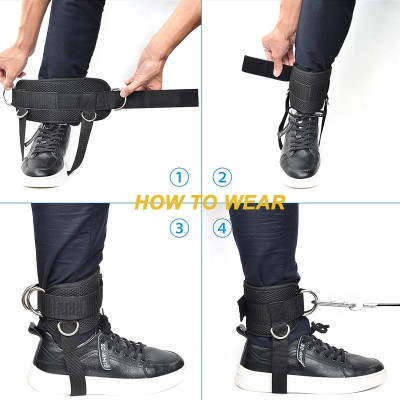 1 2

HOW TO WEAR

3 4