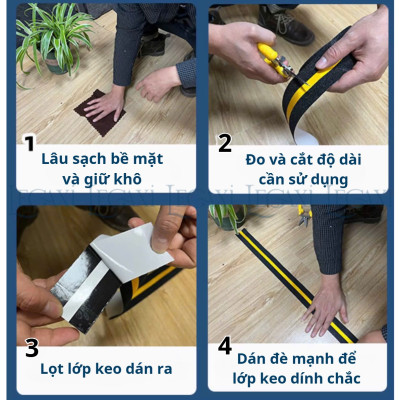 1
Lâu sạch bề mặt và giữ khô

2
Đo và cắt độ dài cần sử dụng

3
Lọt lớp keo dán ra

4
Dán đè mạnh để lớp keo dính chắc