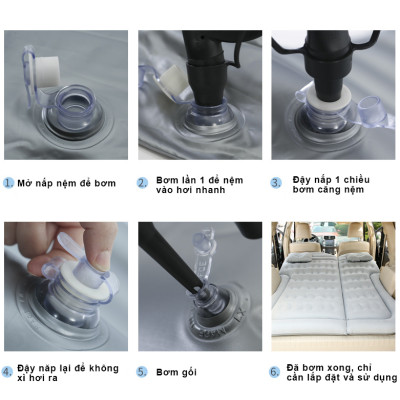 1. Mở nắp nệm để bơm

2. Bơm lần 1 để nệm vào hơi nhanh

3. Đậy nắp 1 chiều bơm căng nệm

4. Đậy nắp lại để không xì hơi ra

5. Bơm gối

6. Đã bơm xong, chỉ cần lắp đặt và sử dụng