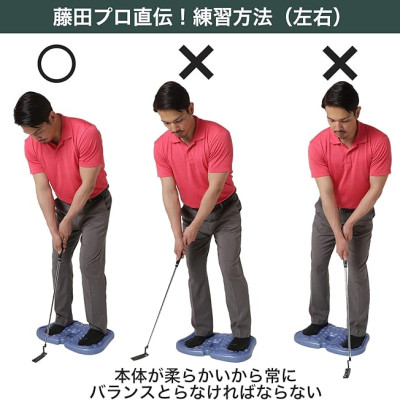 藤田プロ直伝！練習方法（左右）

○ × ×

本体が柔らかいから常に
バランスとらなければならない