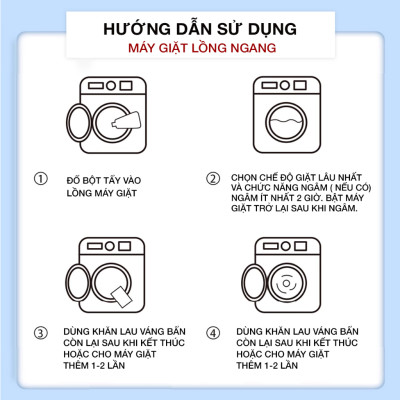 HƯỚNG DẪN SỬ DỤNG
MÁY GIẶT LỒNG NGANG

① ĐỔ BỘT TẨY VÀO LỒNG MÁY GIẶT

② CHỌN CHẾ ĐỘ GIẶT LÂU NHẤT VÀ CHỨC NĂNG NGÂM ( NẾU CÓ) NGÂM ÍT NHẤT 2 GIỜ. BẬT MÁY GIẶT TRỞ LẠI SAU KHI NGÂM.

③ DÙNG KHĂN LAU VÁNG BẨN CÒN LẠI SAU KHI KẾT THÚC HOẶC CHO MÁY GIẶT THÊM 1-2 LẦN

④ DÙNG KHĂN LAU VÁNG BẨN CÒN LẠI SAU KHI KẾT THÚC HOẶC CHO MÁY GIẶT THÊM 1-2 LẦN